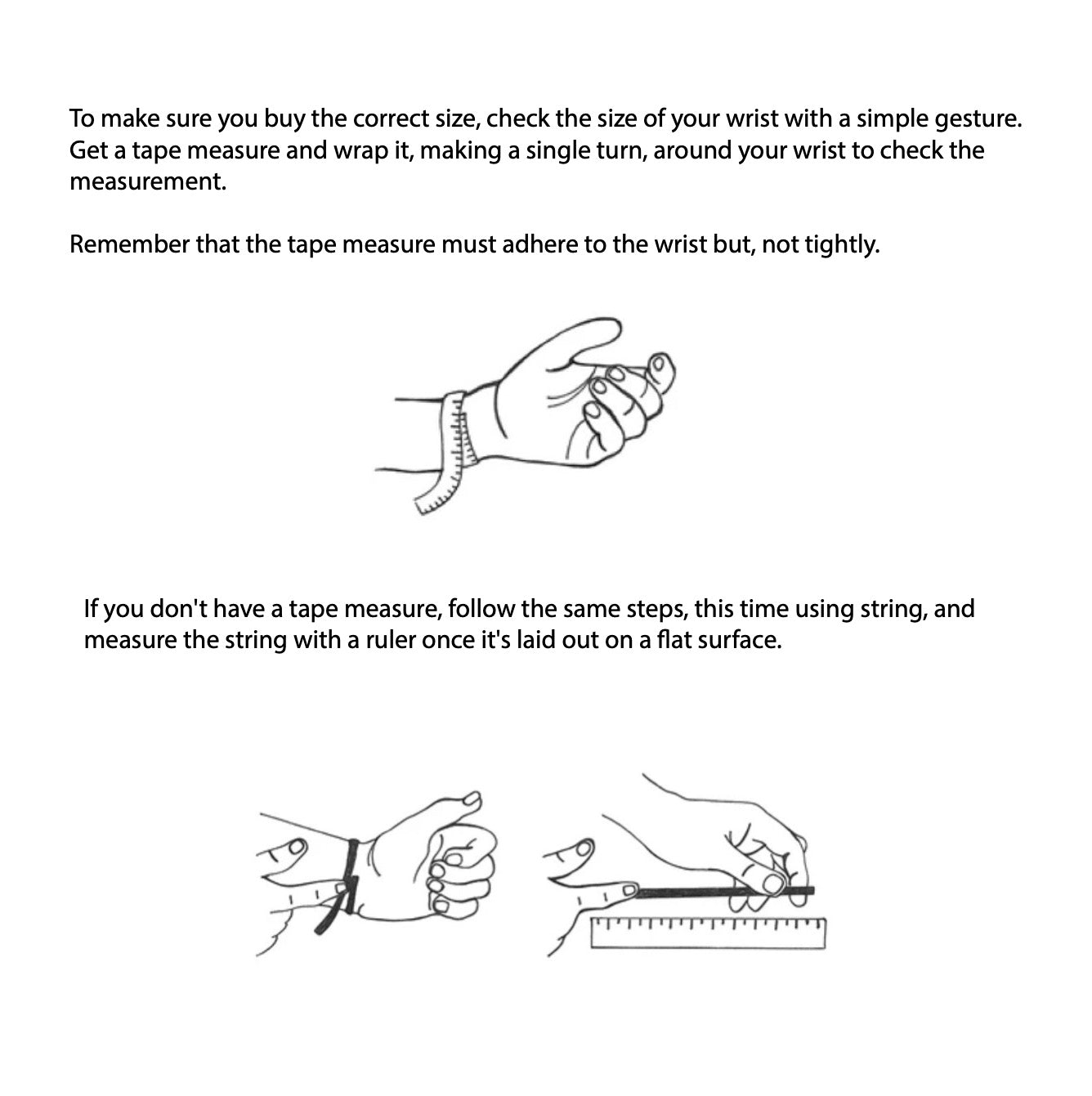 To make sure you buy the correct size, check the size of your wrist with a simple gesture. Get a tape measure and wrap it, making a single turn, around your wrist to check the measurement.

Remember that the tape measure must adhere to the wrist but, not tightly.

If you don't have a tape measure, follow the same steps, this time using string, and measure the string with a ruler once it's laid out on a flat surface.